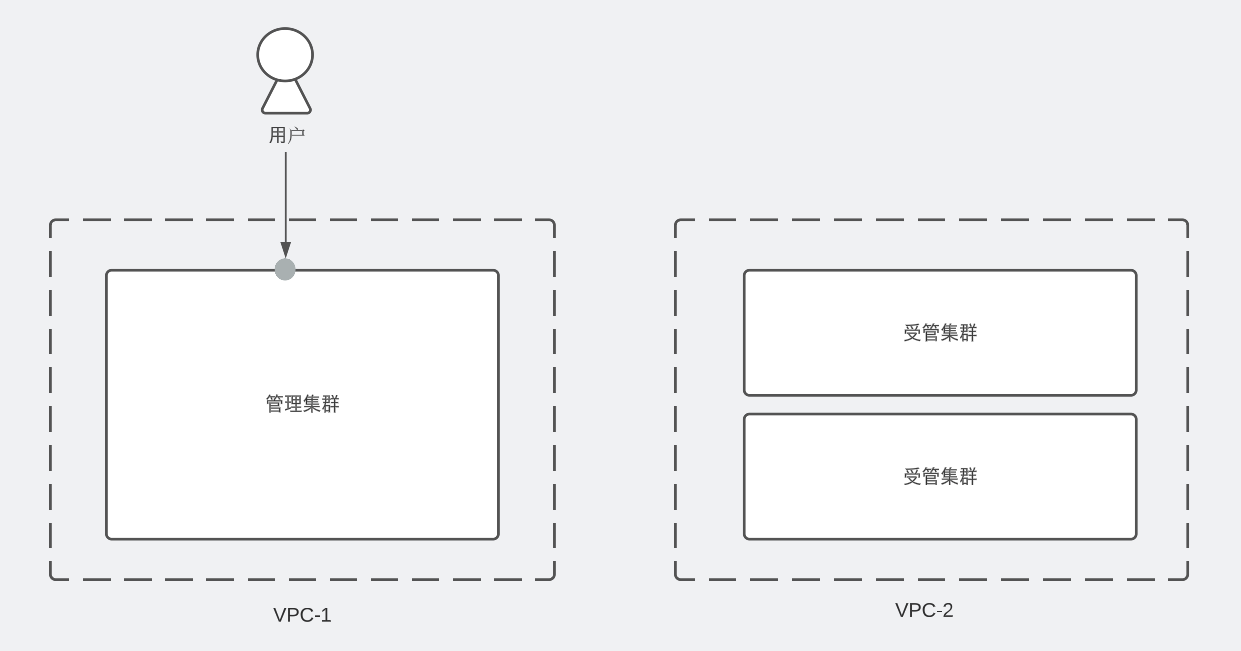 用户

管理集群

受管集群

受管集群

VPC-1

VPC-2